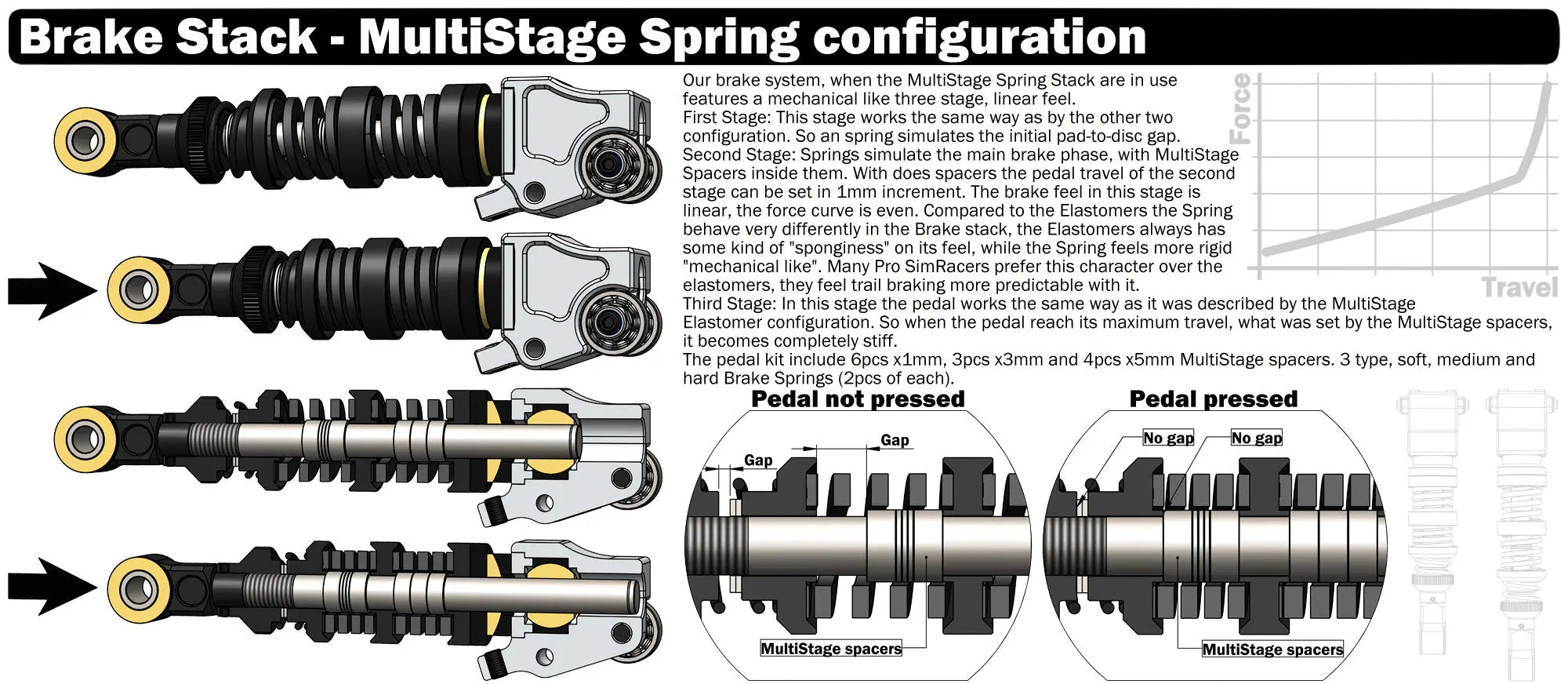 Brake Stack - MultiStage Spring configuration

Our brake system, when the MultiStage Spring Stack are in use features a mechanical like three stage, linear feel.
First Stage: This stage works the same way as by the other two configuration. So an spring simulates the initial pad-to-disc gap.
Second Stage: Springs simulate the main brake phase, with MultiStage Spacers inside them. With does spacers the pedal travel of the second stage can be set in 1mm increment. The brake feel in this stage is linear, the force curve is even. Compared to the Elastomers the Spring behave very differently in the Brake stack, the Elastomers always has some kind of "sponginess" on its feel, while the Spring feels more rigid "mechanical like". Many Pro SimRacers prefer this character over the elastomers, they feel trail braking more predictable with it.
Third Stage: In this stage the pedal works the same way as it was described by the MultiStage Elastomer configuration. So when the pedal reach its maximum travel, what was set by the MultiStage spacers, it becomes completely stiff.
The pedal kit include 6pcs x1mm, 3pcs x3mm and 4pcs x5mm MultiStage spacers. 3 type, soft, medium and hard Brake Springs (2pcs of each).

Force
Travel

Pedal not pressed
Gap
Gap
MultiStage spacers

Pedal pressed
No gap
No gap
MultiStage spacers